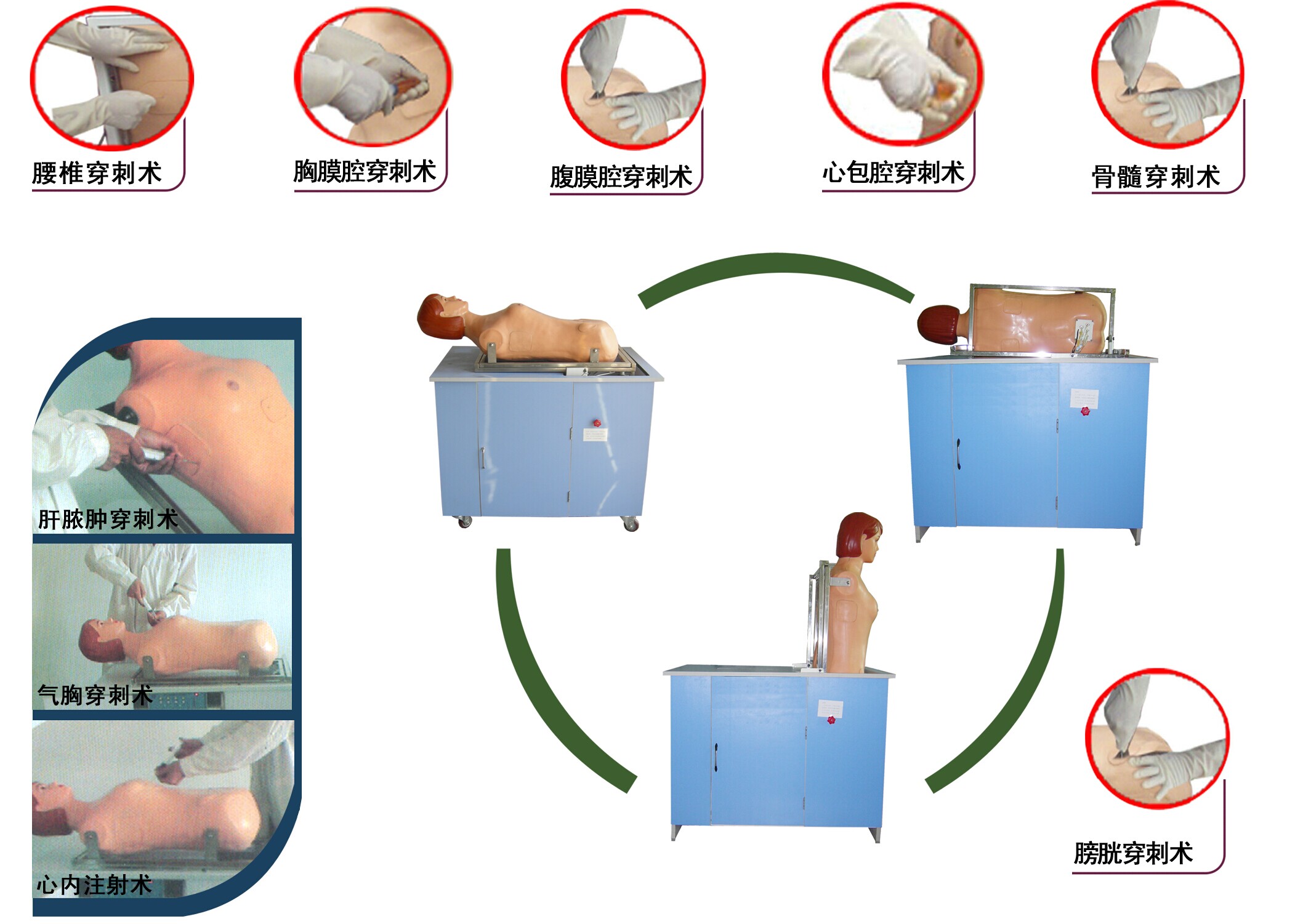 腰椎穿刺术

胸膜腔穿刺术

腹膜腔穿刺术

心包腔穿刺术

骨髓穿刺术

肝脓肿穿刺术

气胸穿刺术

心内注射术

膀胱穿刺术